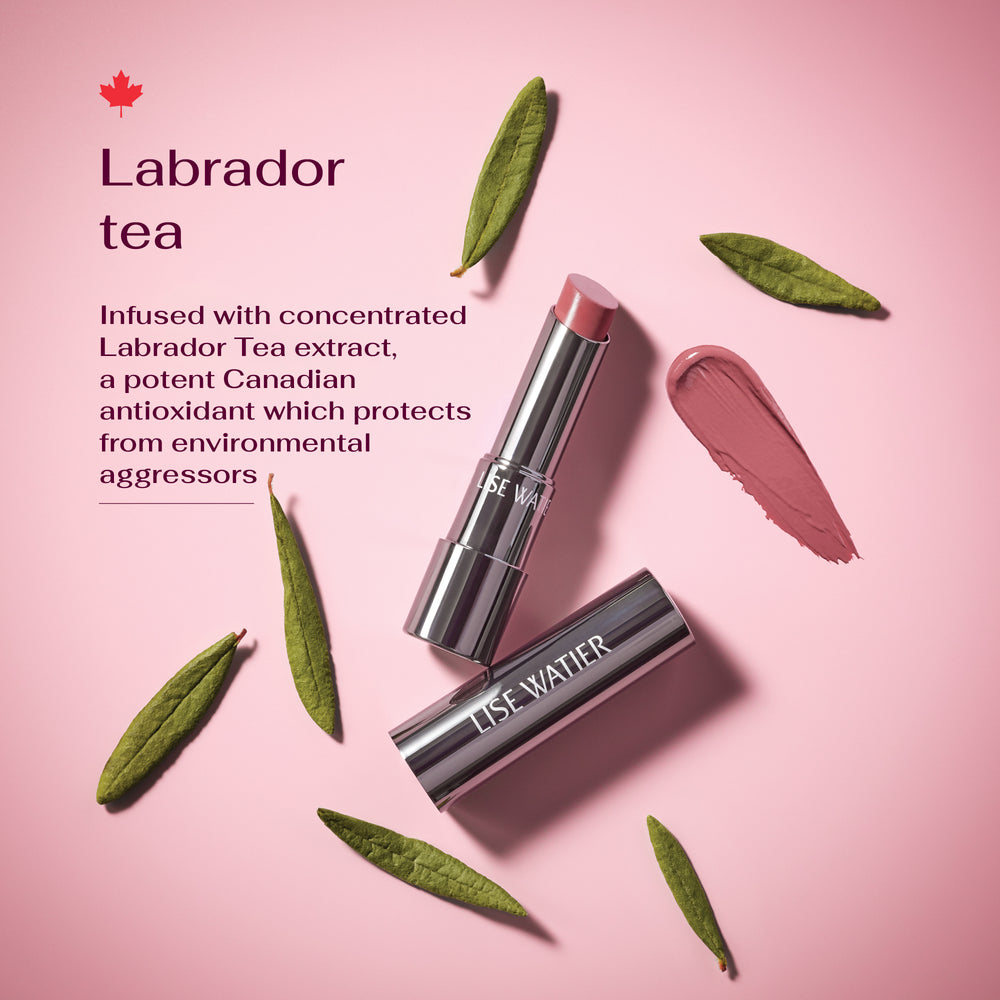 Labrador tea

Infused with concentrated Labrador Tea extract, a potent Canadian antioxidant which protects from environmental aggressors

LISE WATIER

LISE WATIER