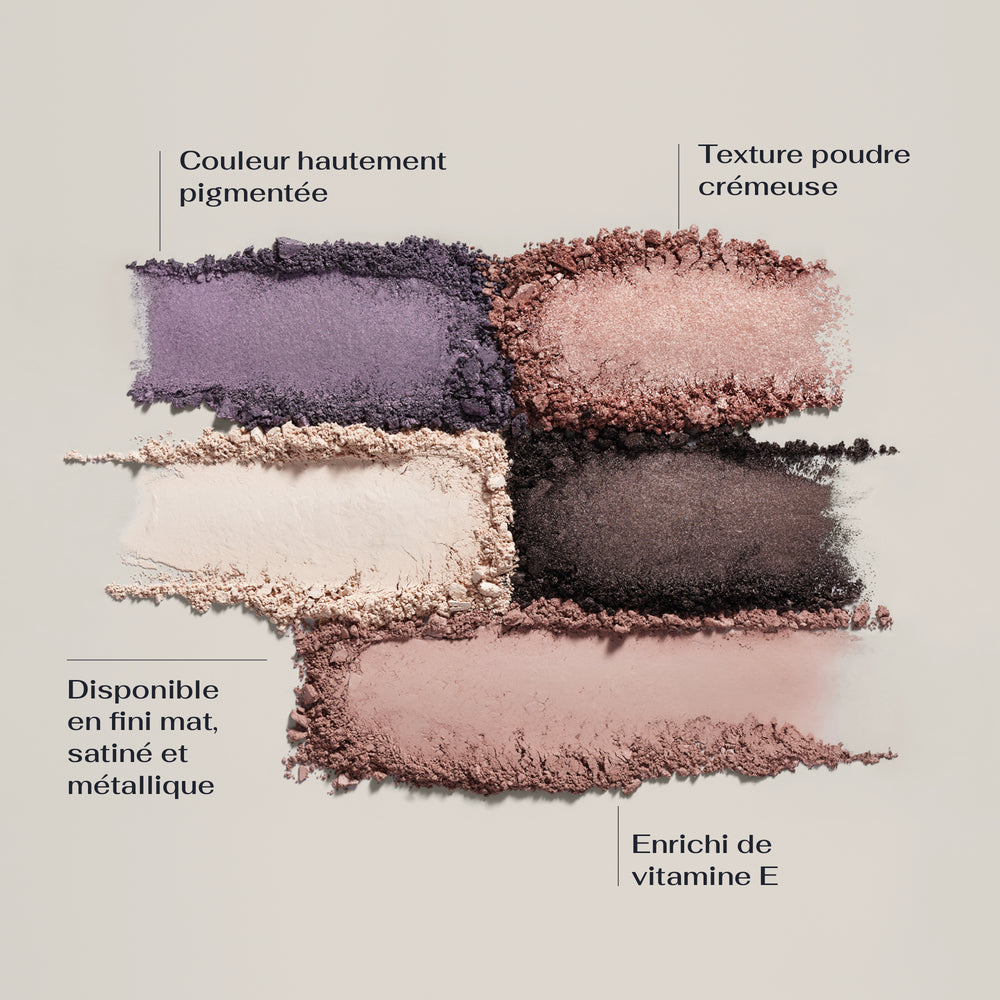 Couleur hautement pigmentée

Texture poudre crémeuse

Disponible en fini mat, satiné et métallique

Enrichi de vitamine E