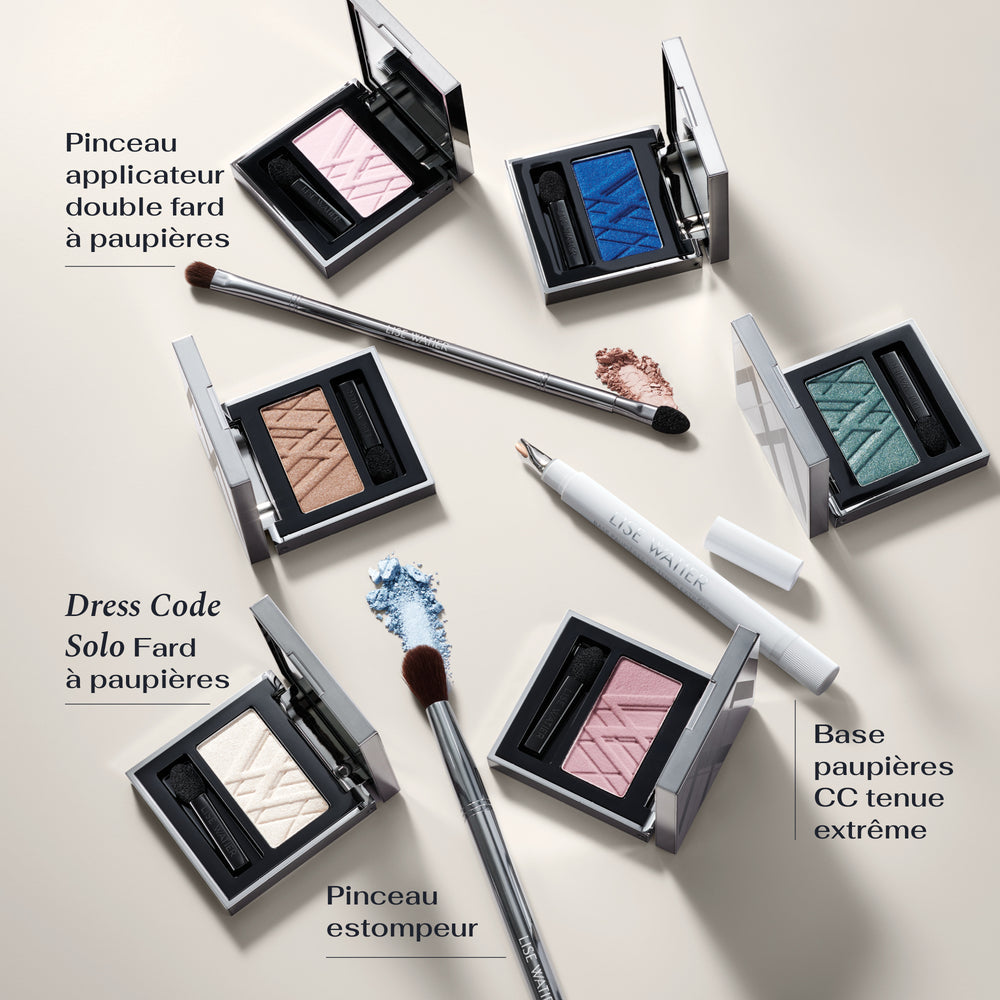 Pinceau applicateur double fard à paupières

LISE WATIER

LISE WATIER

Dress Code Solo Fard à paupières

Base paupières CC tenue extrême

Pinceau estompeur

LISE WATIER