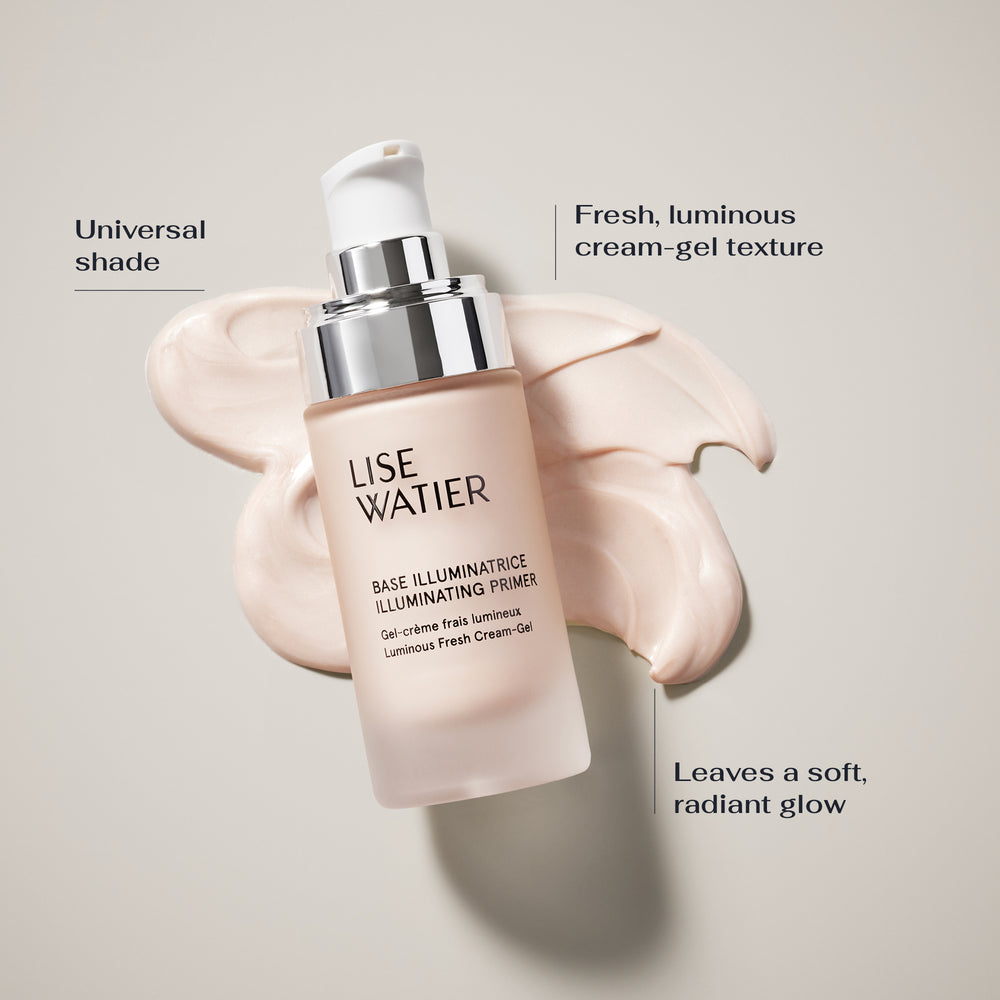 Universal shade

Fresh, luminous cream-gel texture

LISE WATIER

BASE ILLUMINATRICE
ILLUMINATING PRIMER

Gel-crème frais lumineux
Luminous Fresh Cream-Gel

Leaves a soft, radiant glow