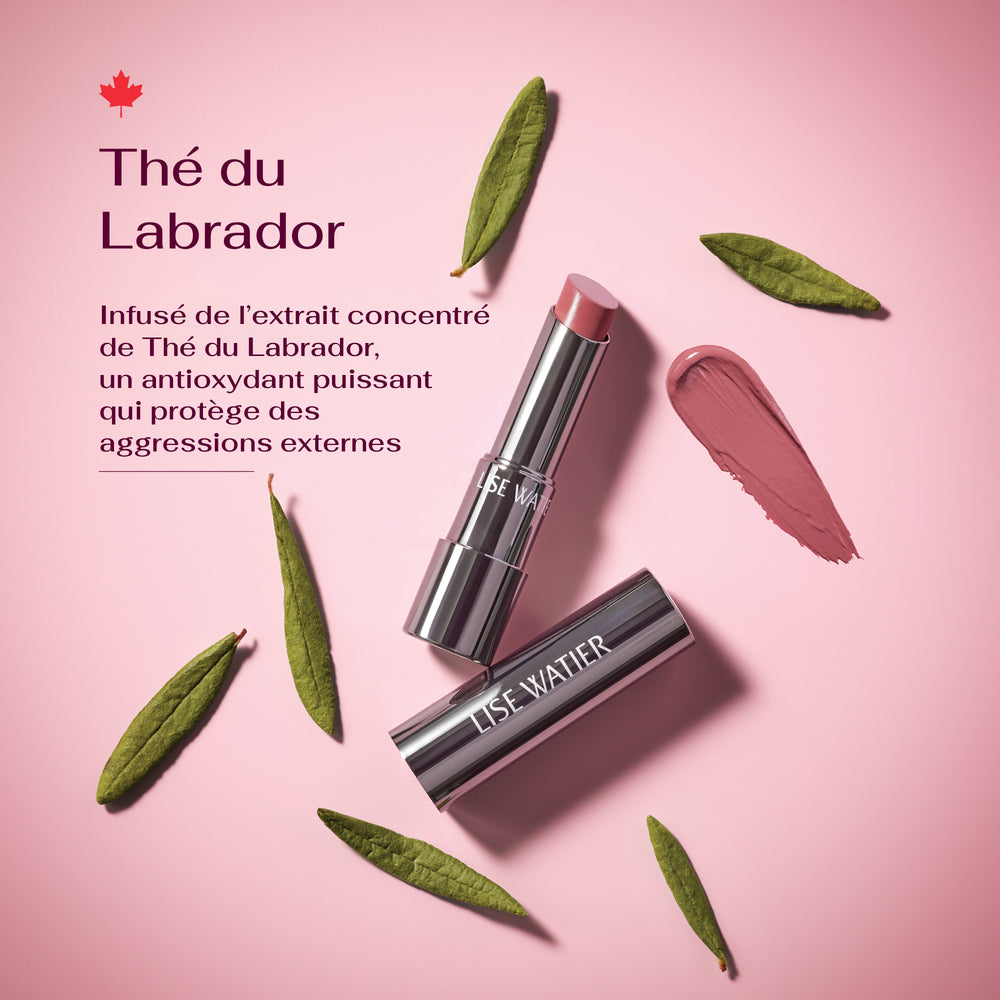 Thé du Labrador

Infusé de l'extrait concentré de Thé du Labrador, un antioxydant puissant qui protège des aggressions externes

LISE WATIER

LISE WATIER